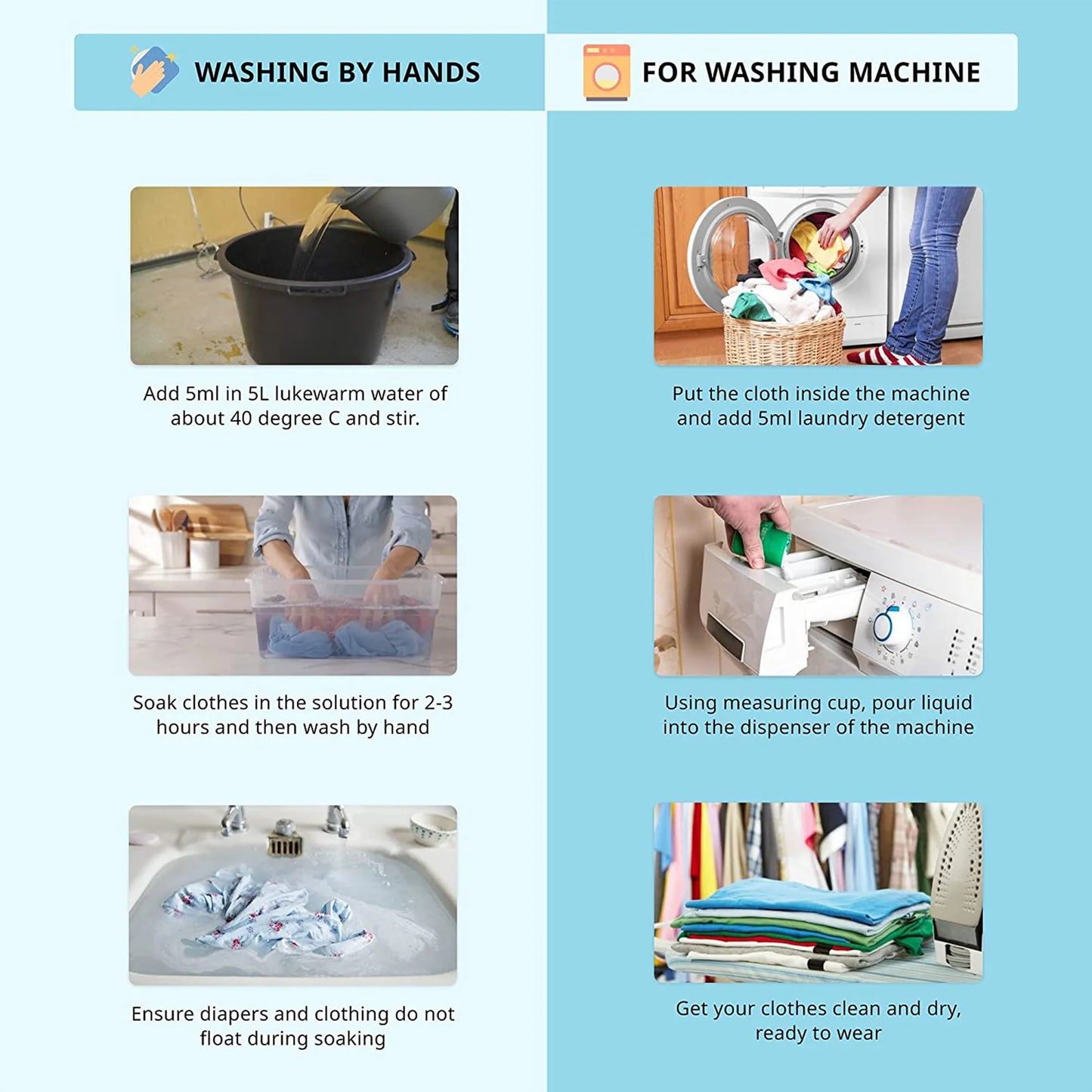 WASHING BY HANDS

Add 5ml in 5L lukewarm water of about 40 degree C and stir.

Soak clothes in the solution for 2-3 hours and then wash by hand

Ensure diapers and clothing do not float during soaking

FOR WASHING MACHINE

Put the cloth inside the machine and add 5ml laundry detergent

Using measuring cup, pour liquid into the dispenser of the machine

Get your clothes clean and dry, ready to wear