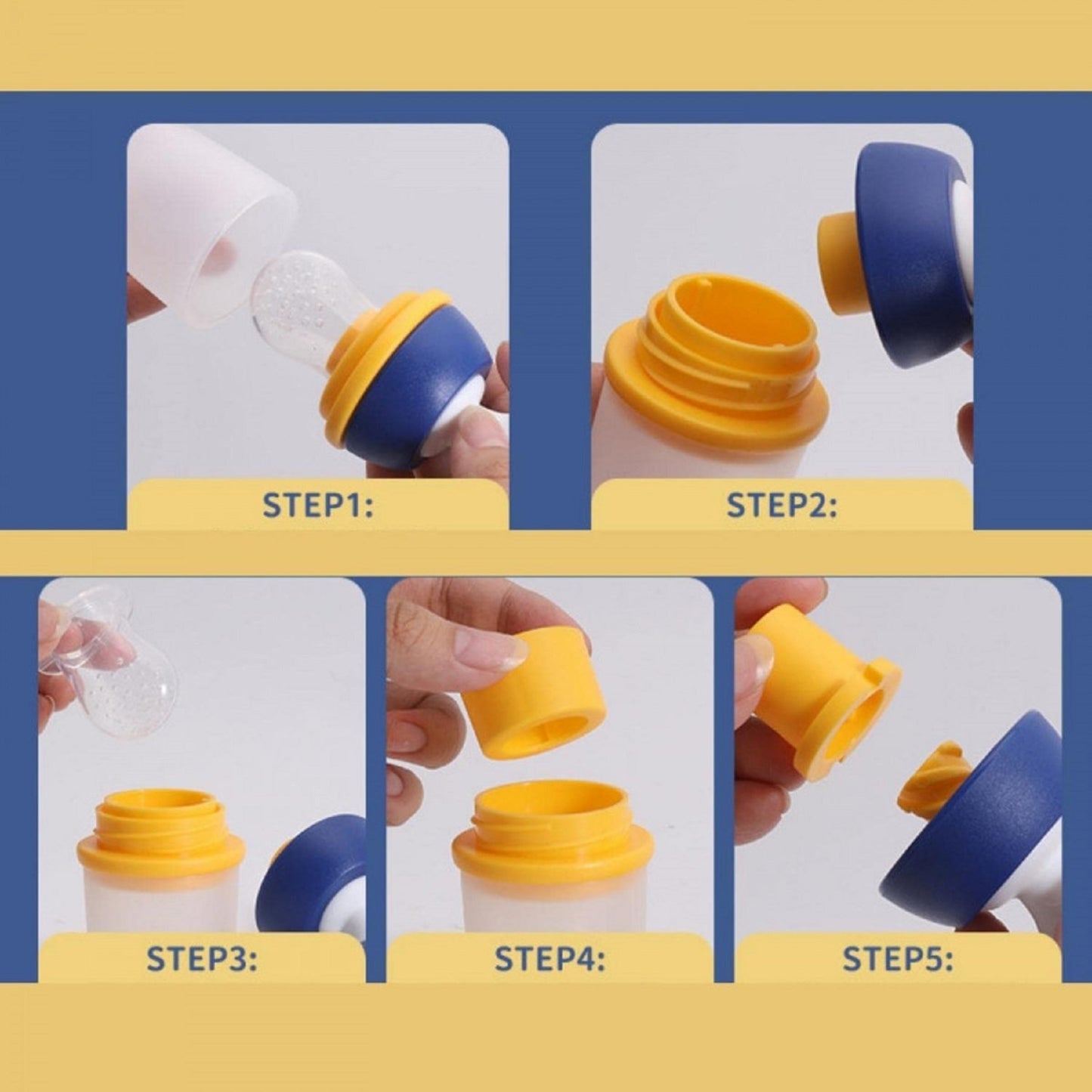 STEP1:

STEP2:

STEP3:

STEP4:

STEP5: